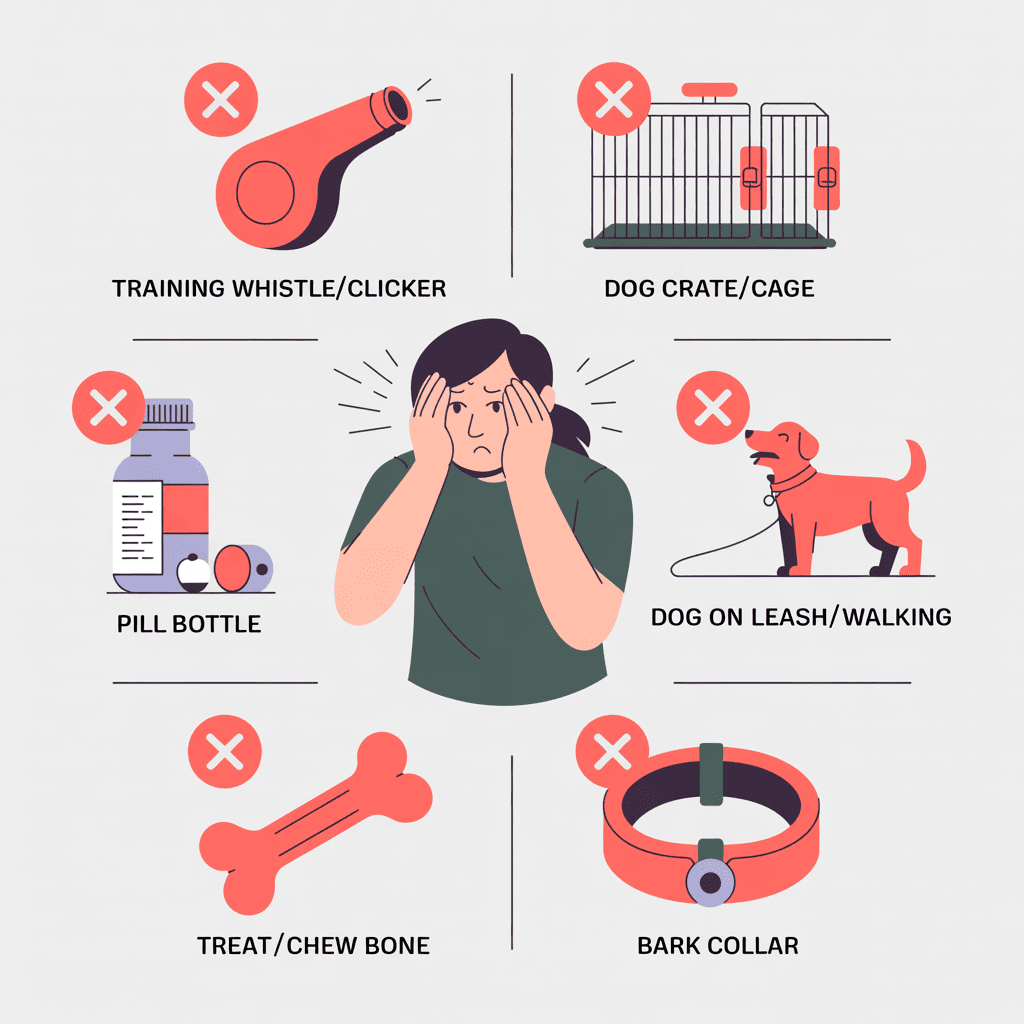 TRAINING WHISTLE/CLICKER

DOG CRATE/CAGE

PILL BOTTLE

DOG ON LEASH/WALKING

TREAT/CHEW BONE

BARK COLLAR